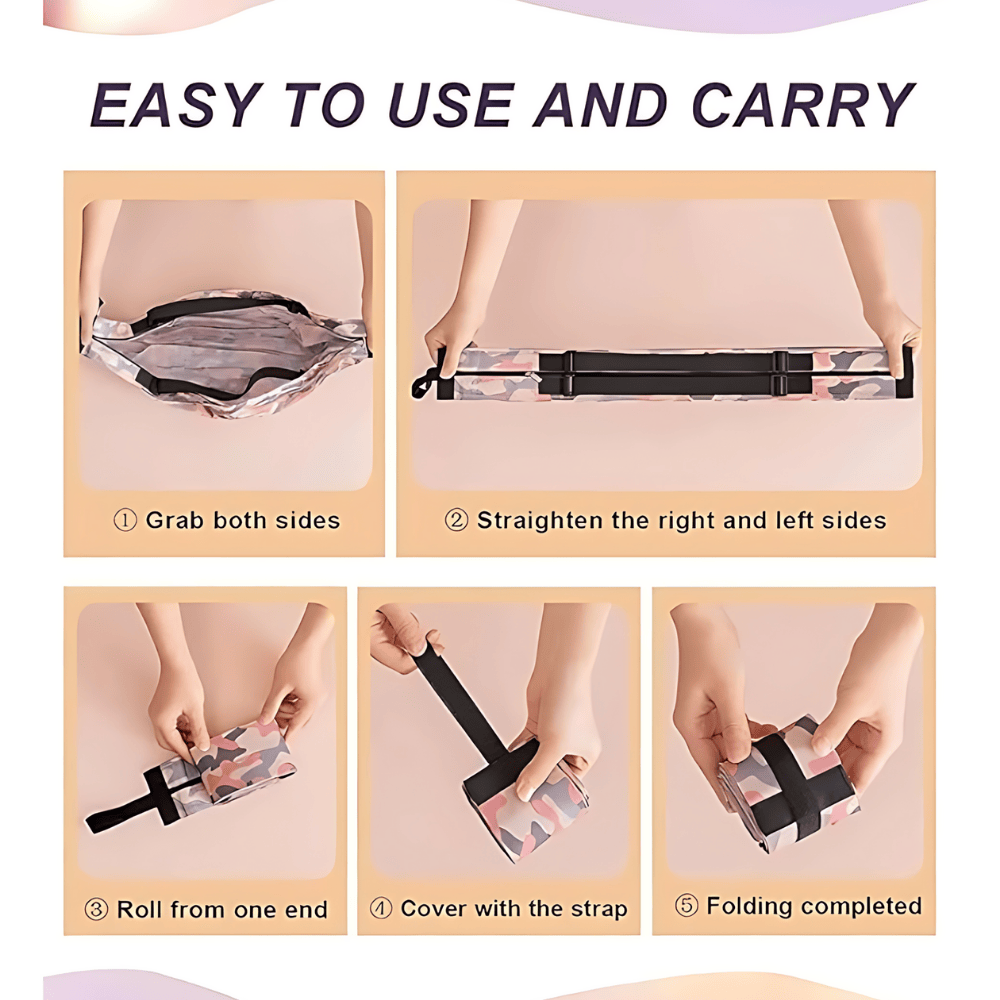 EASY TO USE AND CARRY

① Grab both sides

② Straighten the right and left sides

③ Roll from one end

④ Cover with the strap

⑤ Folding completed