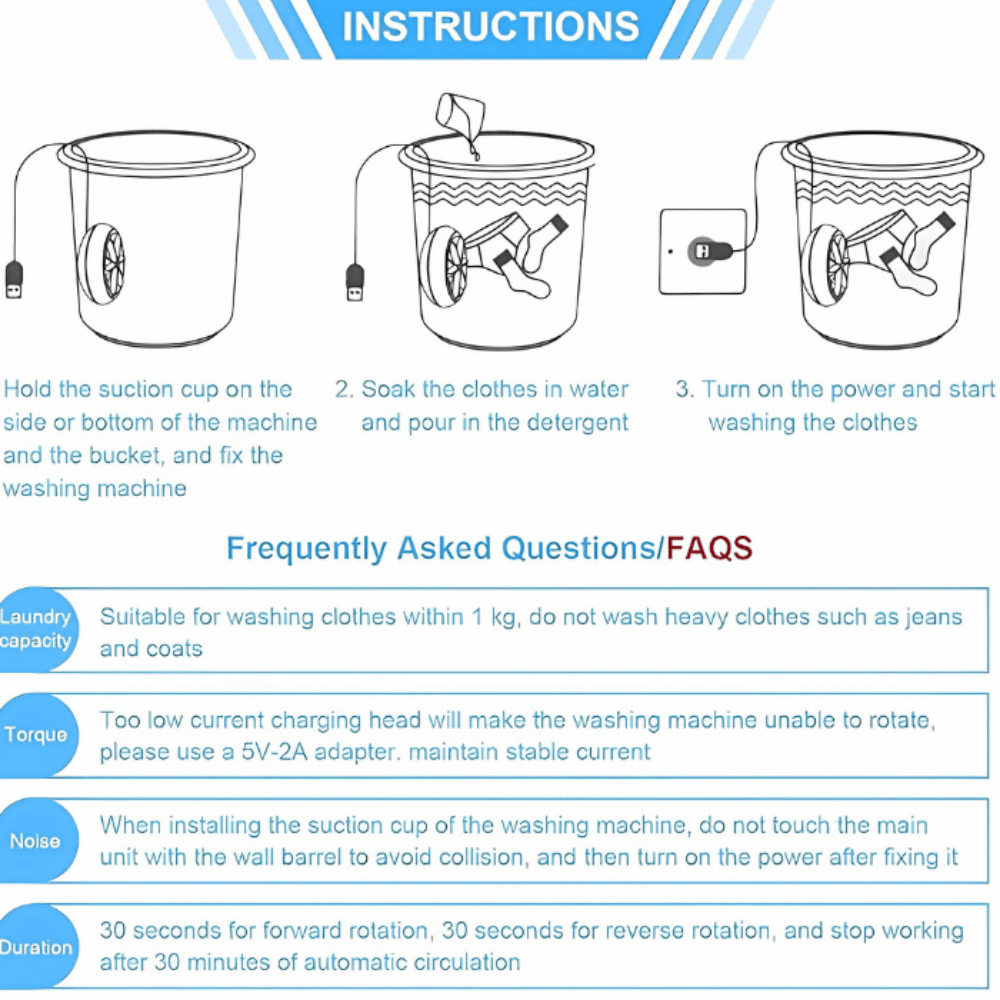 INSTRUCTIONS

Hold the suction cup on the side or bottom of the machine and the bucket, and fix the washing machine

2. Soak the clothes in water and pour in the detergent

3. Turn on the power and start washing the clothes

Frequently Asked Questions/FAQS

| | |
|---|---|
| Laundry capacity | Suitable for washing clothes within 1 kg, do not wash heavy clothes such as jeans and coats |
| Torque | Too low current charging head will make the washing machine unable to rotate, please use a 5V-2A adapter. maintain stable current |
| Noise | When installing the suction cup of the washing machine, do not touch the main unit with the wall barrel to avoid collision, and then turn on the power after fixing it |
| Duration | 30 seconds for forward rotation, 30 seconds for reverse rotation, and stop working after 30 minutes of automatic circulation |