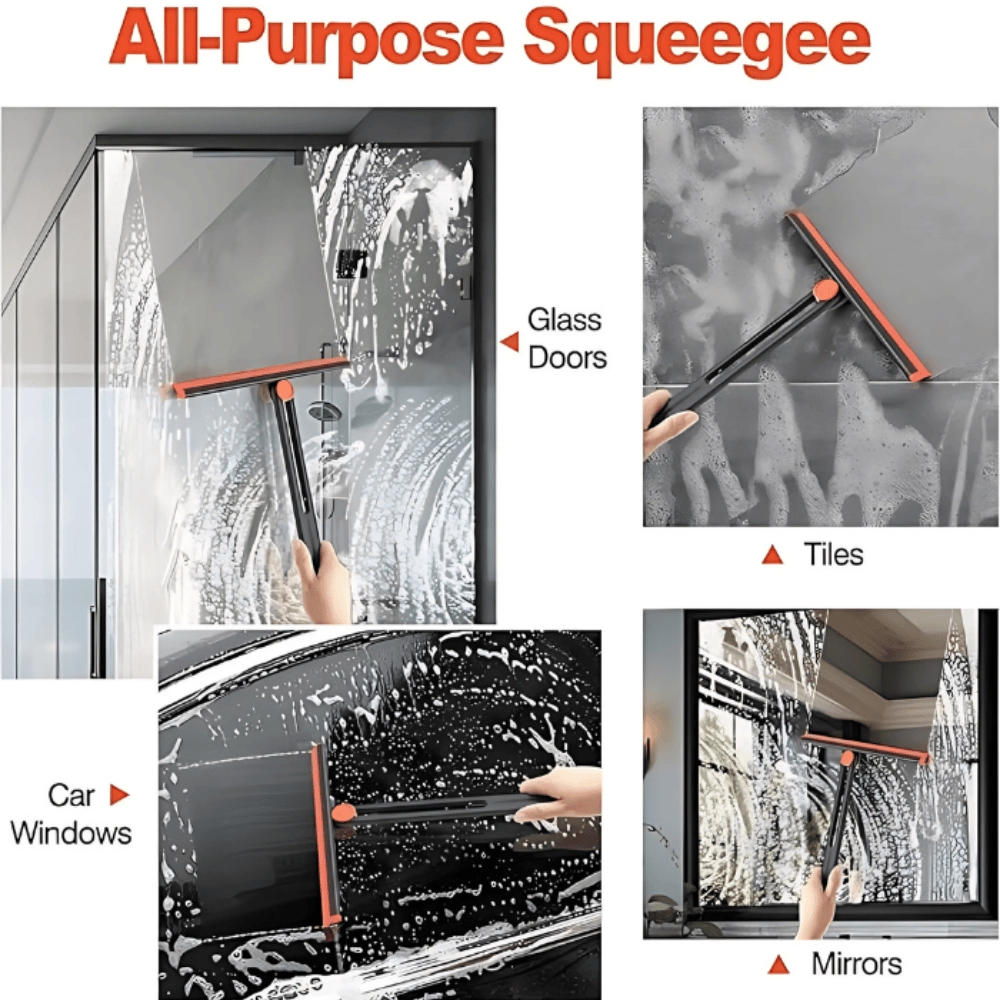 All-Purpose Squeegee

Glass Doors

Tiles

Car Windows

Mirrors