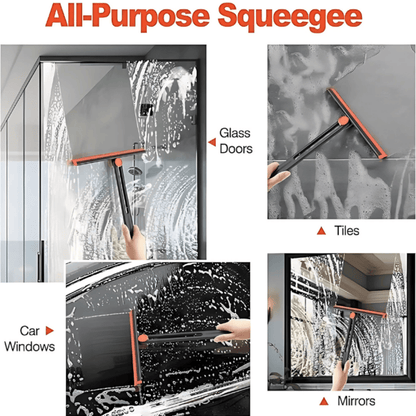 All-Purpose Squeegee

Glass Doors

Tiles

Car Windows

Mirrors