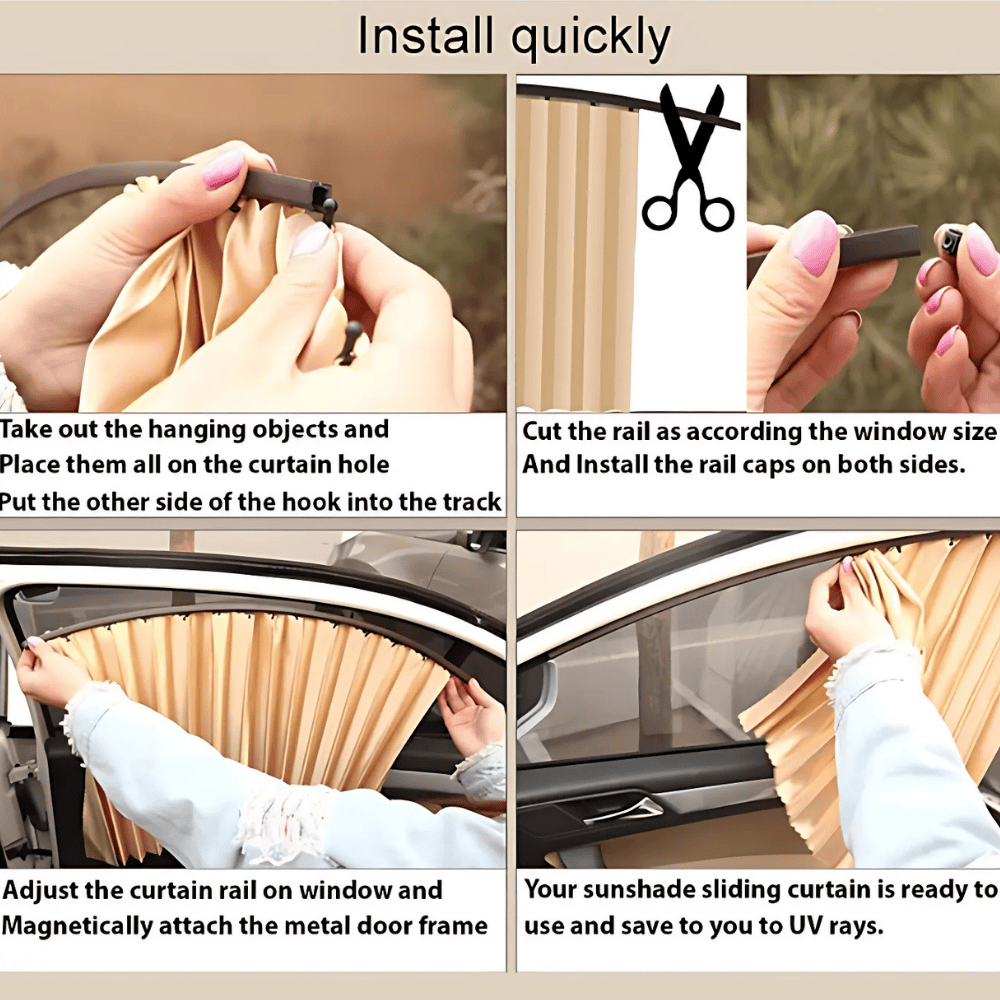 Install quickly

Take out the hanging objects and Place them all on the curtain hole Put the other side of the hook into the track

Cut the rail as according the window size And Install the rail caps on both sides.

Adjust the curtain rail on window and Magnetically attach the metal door frame

Your sunshade sliding curtain is ready to use and save to you to UV rays.