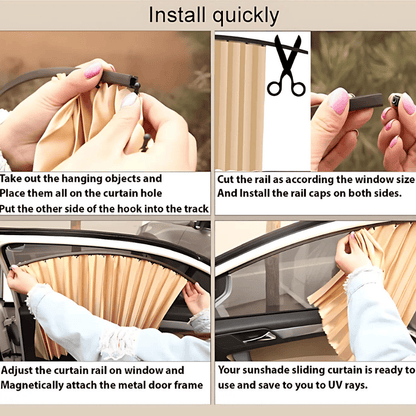 Install quickly

Take out the hanging objects and
Place them all on the curtain hole
Put the other side of the hook into the track

Cut the rail as according the window size
And Install the rail caps on both sides.

Adjust the curtain rail on window and
Magnetically attach the metal door frame

Your sunshade sliding curtain is ready to
use and save to you to UV rays.