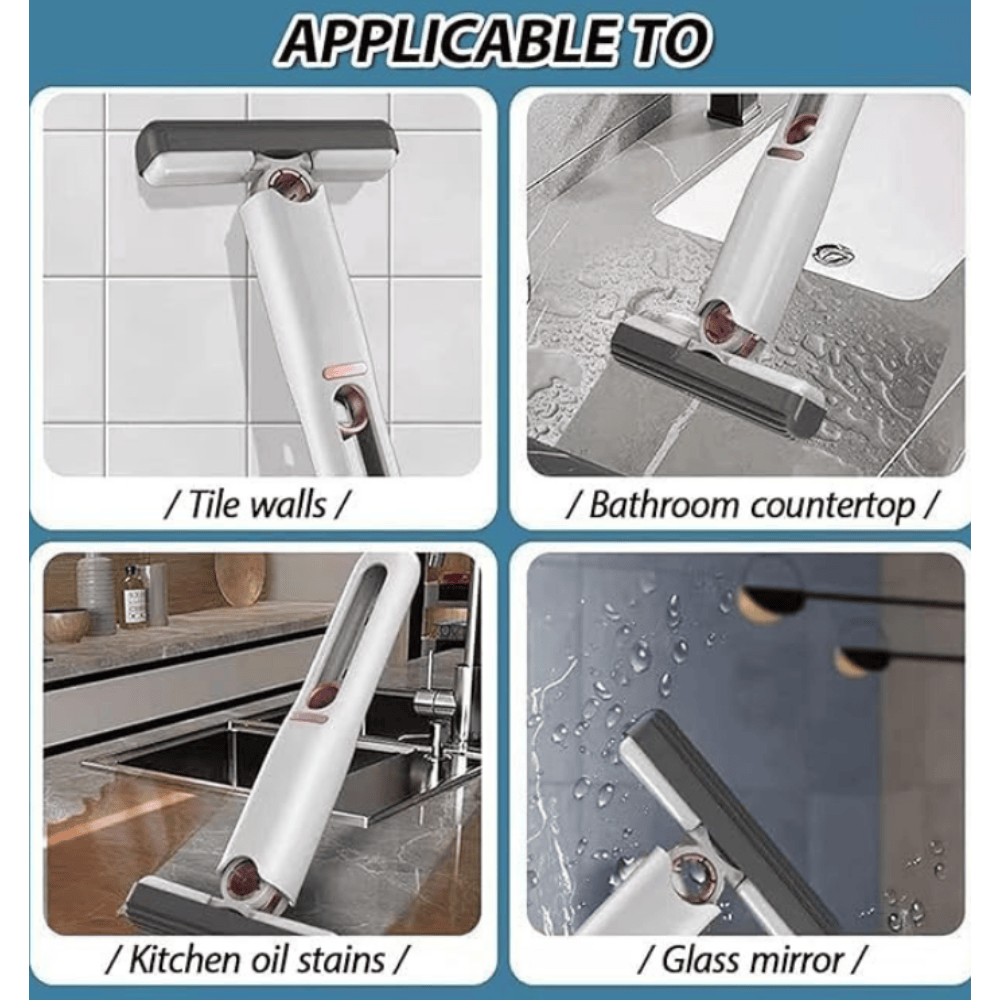 APPLICABLE TO

/ Tile walls /

/ Bathroom countertop /

/ Kitchen oil stains /

/ Glass mirror /