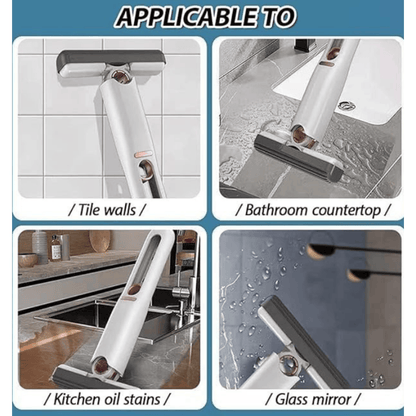 APPLICABLE TO

/ Tile walls /

/ Bathroom countertop /

/ Kitchen oil stains /

/ Glass mirror /