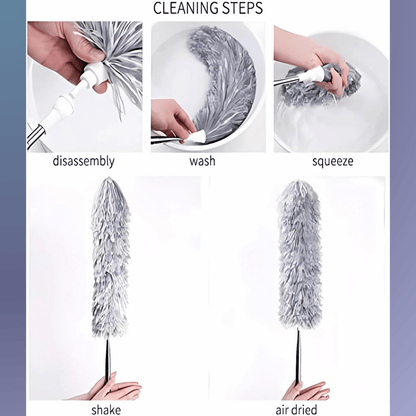 CLEANING STEPS

disassembly

wash

squeeze

shake

air dried